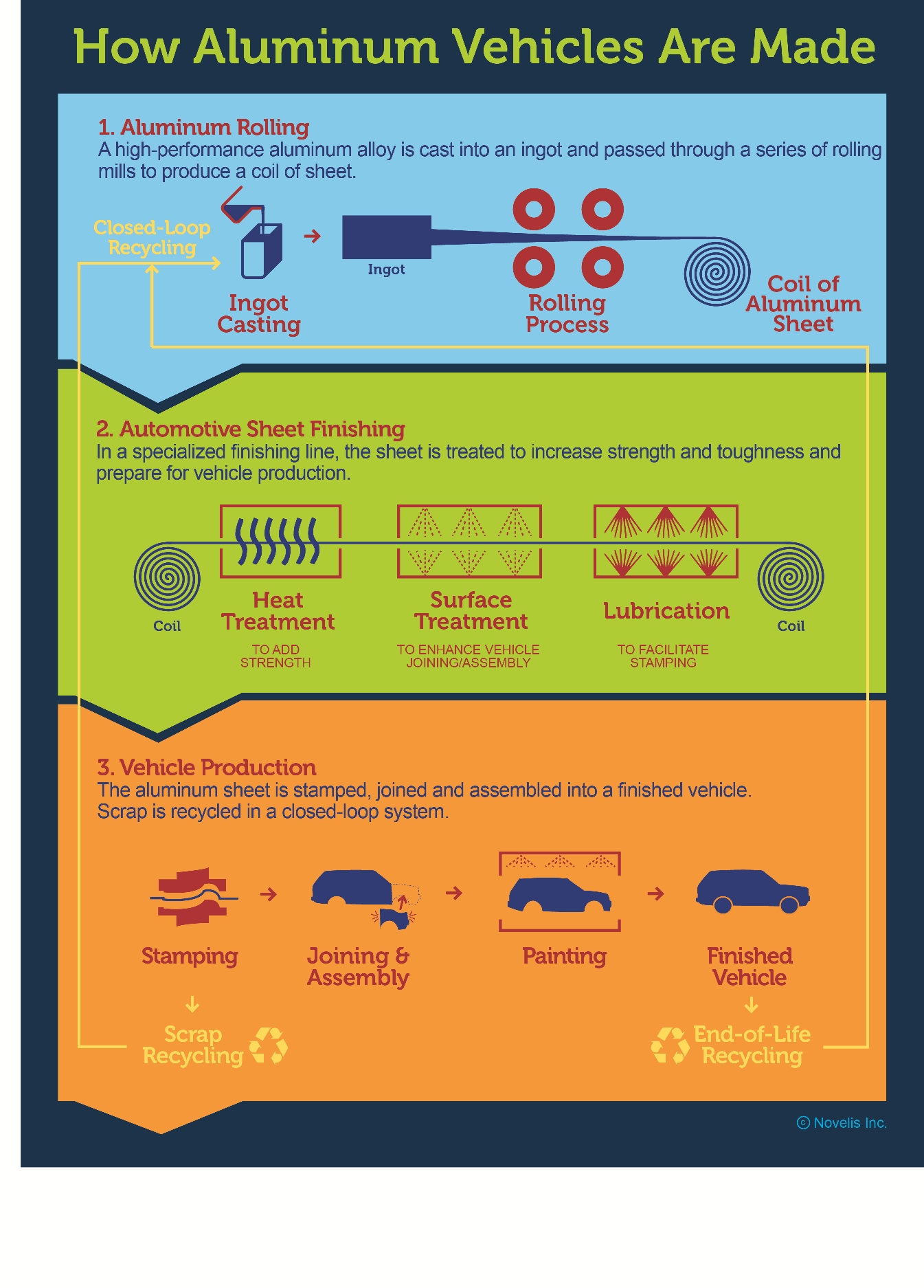 How Aluminum Vehicles Are Made

1. Aluminum Rolling
A high-performance aluminum alloy is cast into an ingot and passed through a series of rolling mills to produce a coil of sheet.

Closed-Loop Recycling

Ingot Casting

Ingot

Rolling Process

Coil of Aluminum Sheet

2. Automotive Sheet Finishing
In a specialized finishing line, the sheet is treated to increase strength and toughness and prepare for vehicle production.

Coil

Heat Treatment
TO ADD STRENGTH

Surface Treatment
TO ENHANCE VEHICLE JOINING/ASSEMBLY

Lubrication
TO FACILITATE STAMPING

Coil

3. Vehicle Production
The aluminum sheet is stamped, joined and assembled into a finished vehicle.
Scrap is recycled in a closed-loop system.

Stamping

Joining & Assembly

Painting

Finished Vehicle

Scrap Recycling

End-of-Life Recycling

© Novelis Inc.